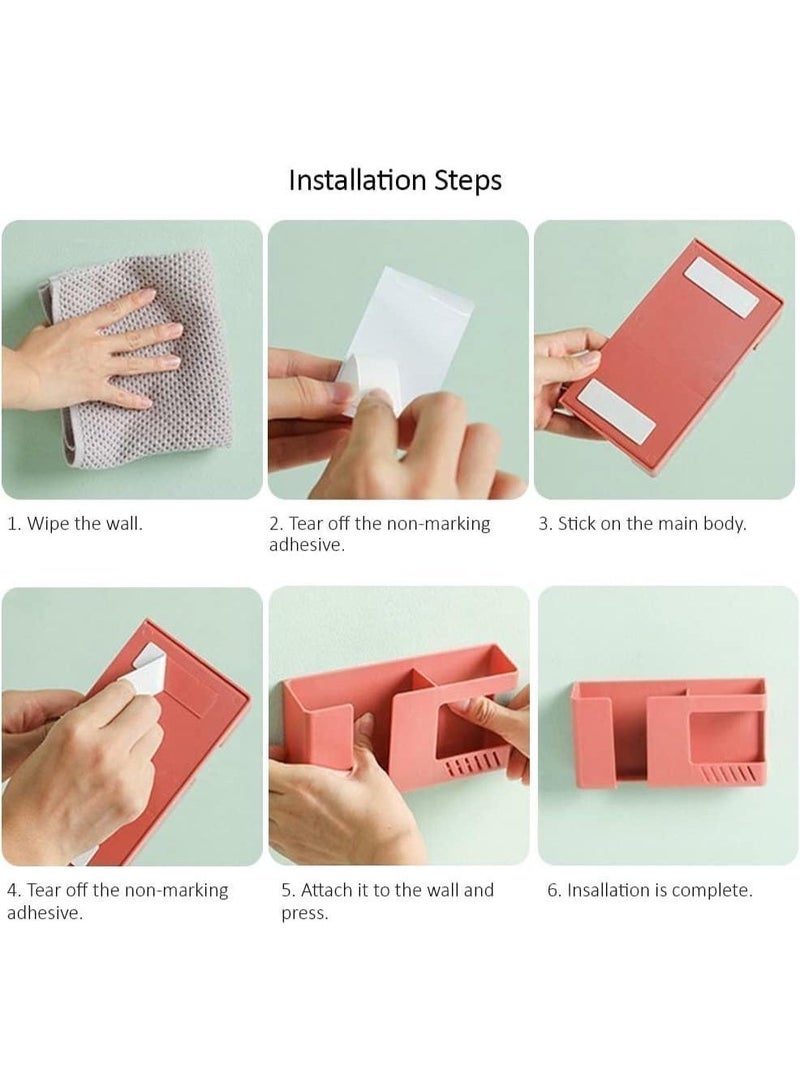 Installation Steps

1. Wipe the wall.

2. Tear off the non-marking adhesive.

3. Stick on the main body.

4. Tear off the non-marking adhesive.

5. Attach it to the wall and press.

6. Insallation is complete.